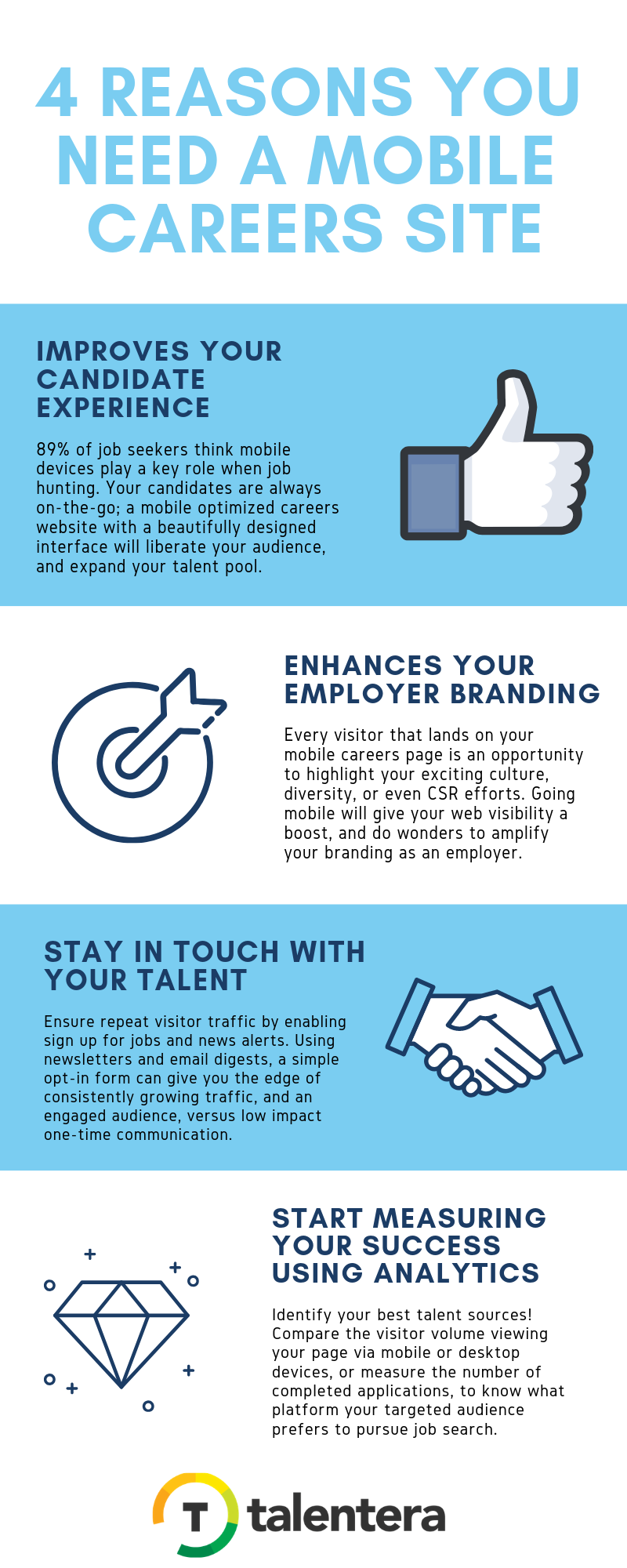 4 REASONS YOU NEED A MOBILE CAREERS SITE

IMPROVES YOUR CANDIDATE EXPERIENCE

89% of job seekers think mobile devices play a key role when job hunting. Your candidates are always on-the-go; a mobile optimized careers website with a beautifully designed interface will liberate your audience, and expand your talent pool.

ENHANCES YOUR EMPLOYER BRANDING

Every visitor that lands on your mobile careers page is an opportunity to highlight your exciting culture, diversity, or even CSR efforts. Going mobile will give your web visibility a boost, and do wonders to amplify your branding as an employer.

STAY IN TOUCH WITH YOUR TALENT

Ensure repeat visitor traffic by enabling sign up for jobs and news alerts. Using newsletters and email digests, a simple opt-in form can give you the edge of consistently growing traffic, and an engaged audience, versus low impact one-time communication.

START MEASURING YOUR SUCCESS USING ANALYTICS

Identify your best talent sources! Compare the visitor volume viewing your page via mobile or desktop devices, or measure the number of completed applications, to know what platform your targeted audience prefers to pursue job search.

T talentera